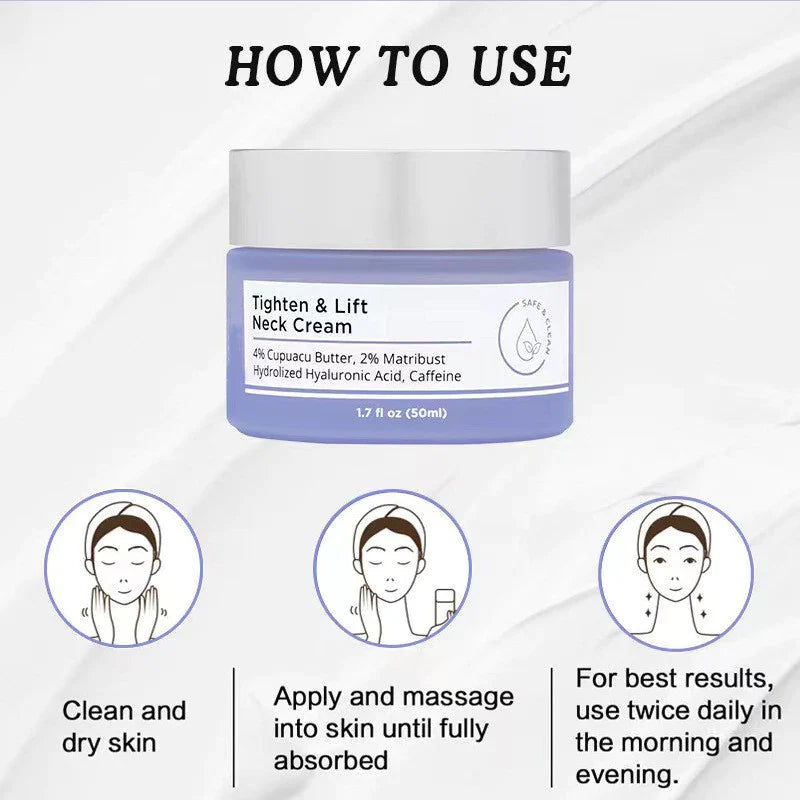 HOW TO USE

Tighten & Lift
Neck Cream

SAFE & CLEAN

4% Cupuacu Butter, 2% Matribust
Hydrolized Hyaluronic Acid, Caffeine

1.7 fl oz (50ml)

Clean and dry skin

Apply and massage into skin until fully absorbed

For best results, use twice daily in the morning and evening.